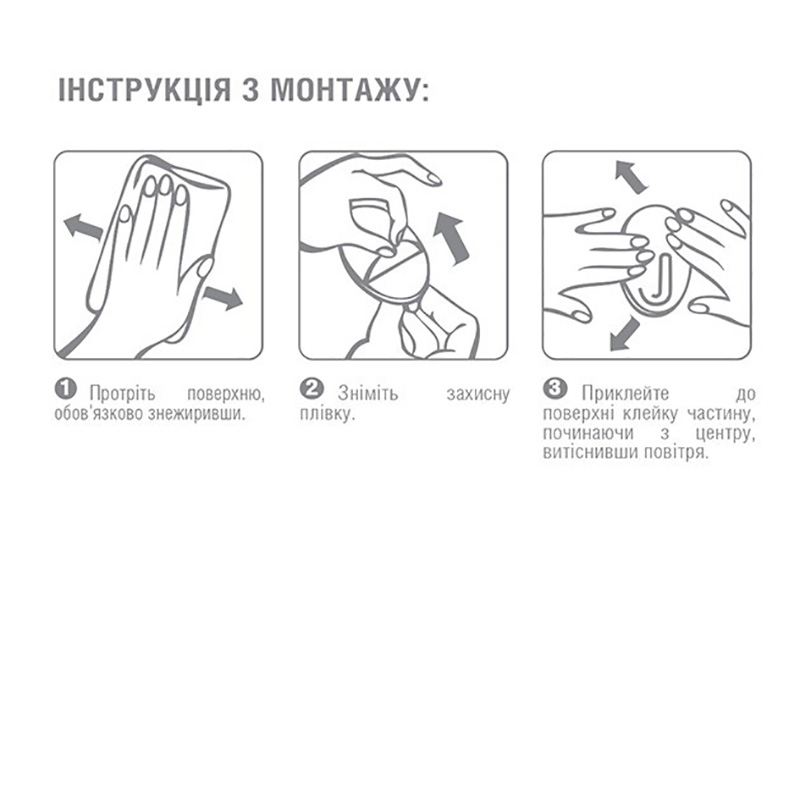 ІНСТРУКЦІЯ З МОНТАЖУ:

1 Протріть поверхню, обов'язково знежиривши.

2 Зніміть захисну плівку.

3 Приклейте до поверхні клейку частину, починаючи з центру, витіснивши повітря.